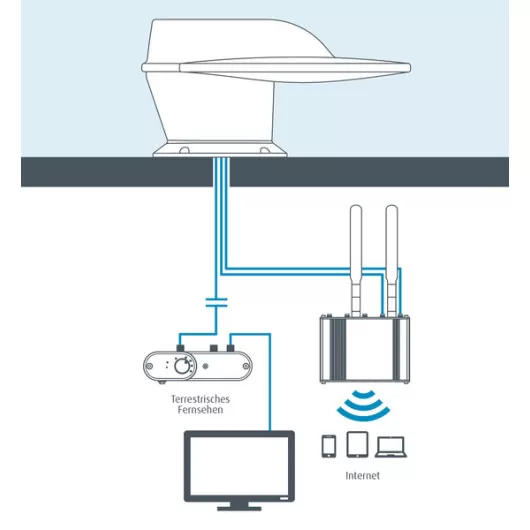 Terrestrisches Fernsehen

Internet