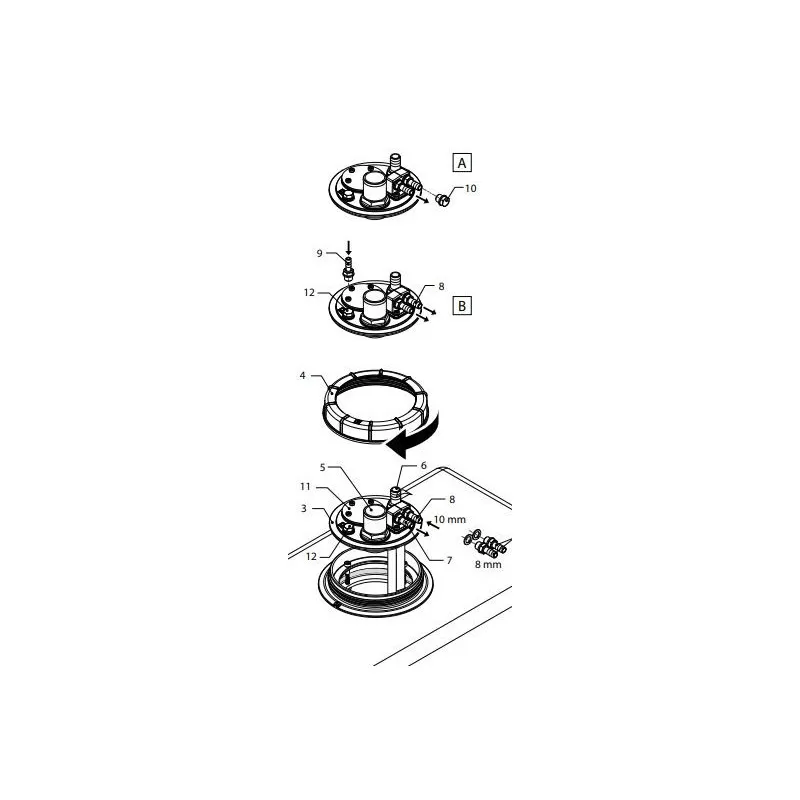 A
10
9
12
8
B
4
5
6
11
8
3
10 mm
12
7
8 mm