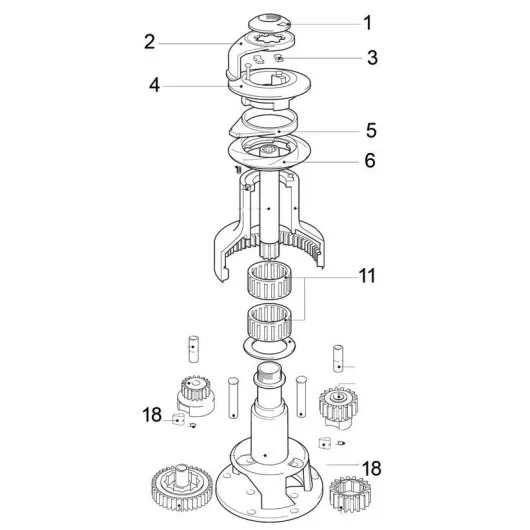 1
2
3
4
5
6
11
18
18