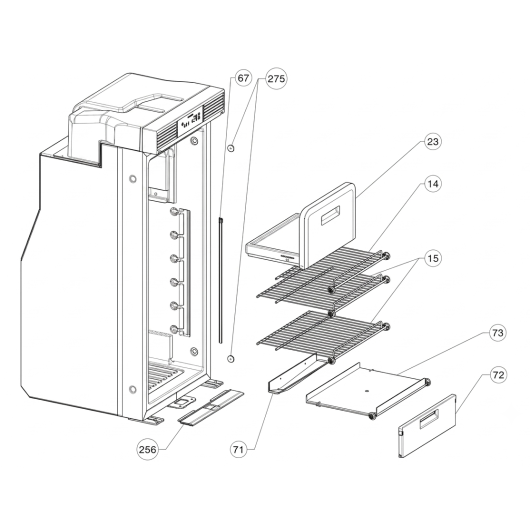 67
275
23
14
15
73
72
256
71