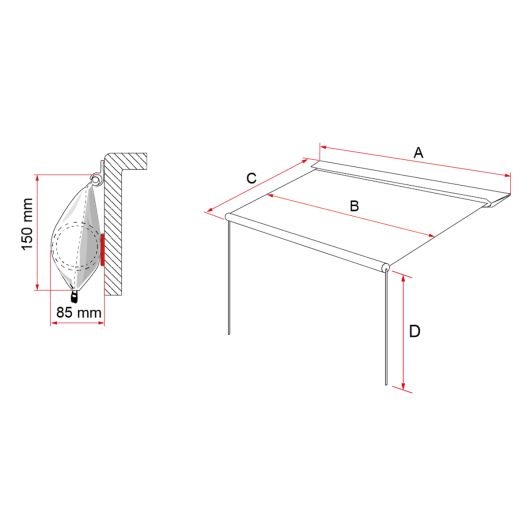 150 mm

85 mm

A

C

B

D