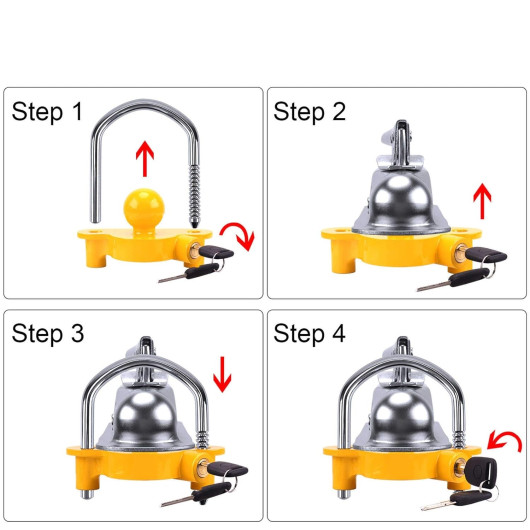 Step 1

Step 2

Step 3

Step 4